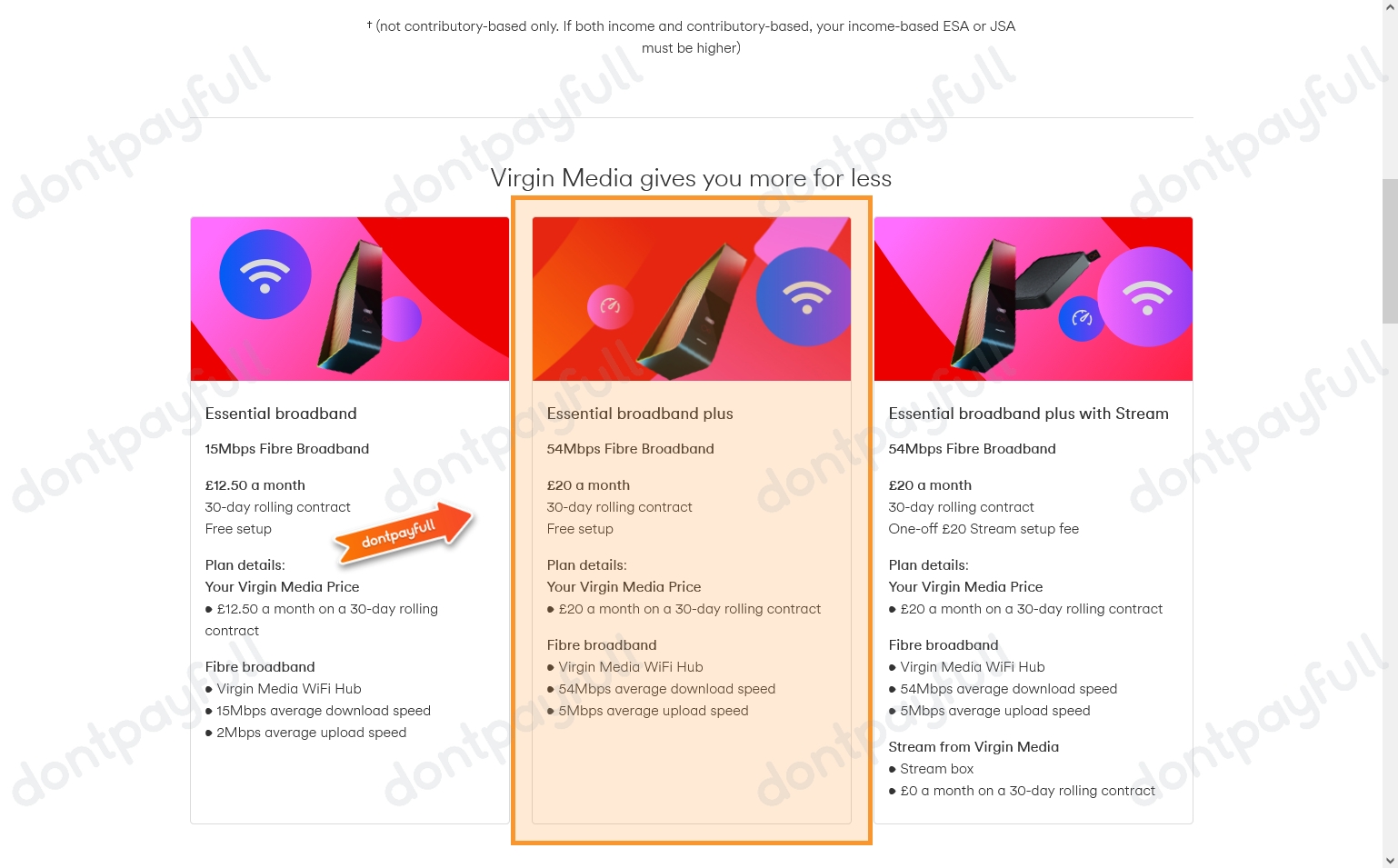 † (not contributory-based only. If both income and contributory-based, your income-based ESA or JSA must be higher)

Virgin Media gives you more for less

Essential broadband

15Mbps Fibre Broadband

£12.50 a month
30-day rolling contract
Free setup

dontpayfull

Plan details:
Your Virgin Media Price
• £12.50 a month on a 30-day rolling contract

Fibre broadband
• Virgin Media WiFi Hub
• 15Mbps average download speed
• 2Mbps average upload speed

Essential broadband plus

54Mbps Fibre Broadband

£20 a month
30-day rolling contract
Free setup

Plan details:
Your Virgin Media Price
• £20 a month on a 30-day rolling contract

Fibre broadband
• Virgin Media WiFi Hub
• 54Mbps average download speed
• 5Mbps average upload speed

Essential broadband plus with Stream

54Mbps Fibre Broadband

£20 a month
30-day rolling contract
One-off £20 Stream setup fee

Plan details:
Your Virgin Media Price
• £20 a month on a 30-day rolling contract

Fibre broadband
• Virgin Media WiFi Hub
• 54Mbps average download speed
• 5Mbps average upload speed

Stream from Virgin Media
• Stream box
• £0 a month on a 30-day rolling contract

dontpayfull